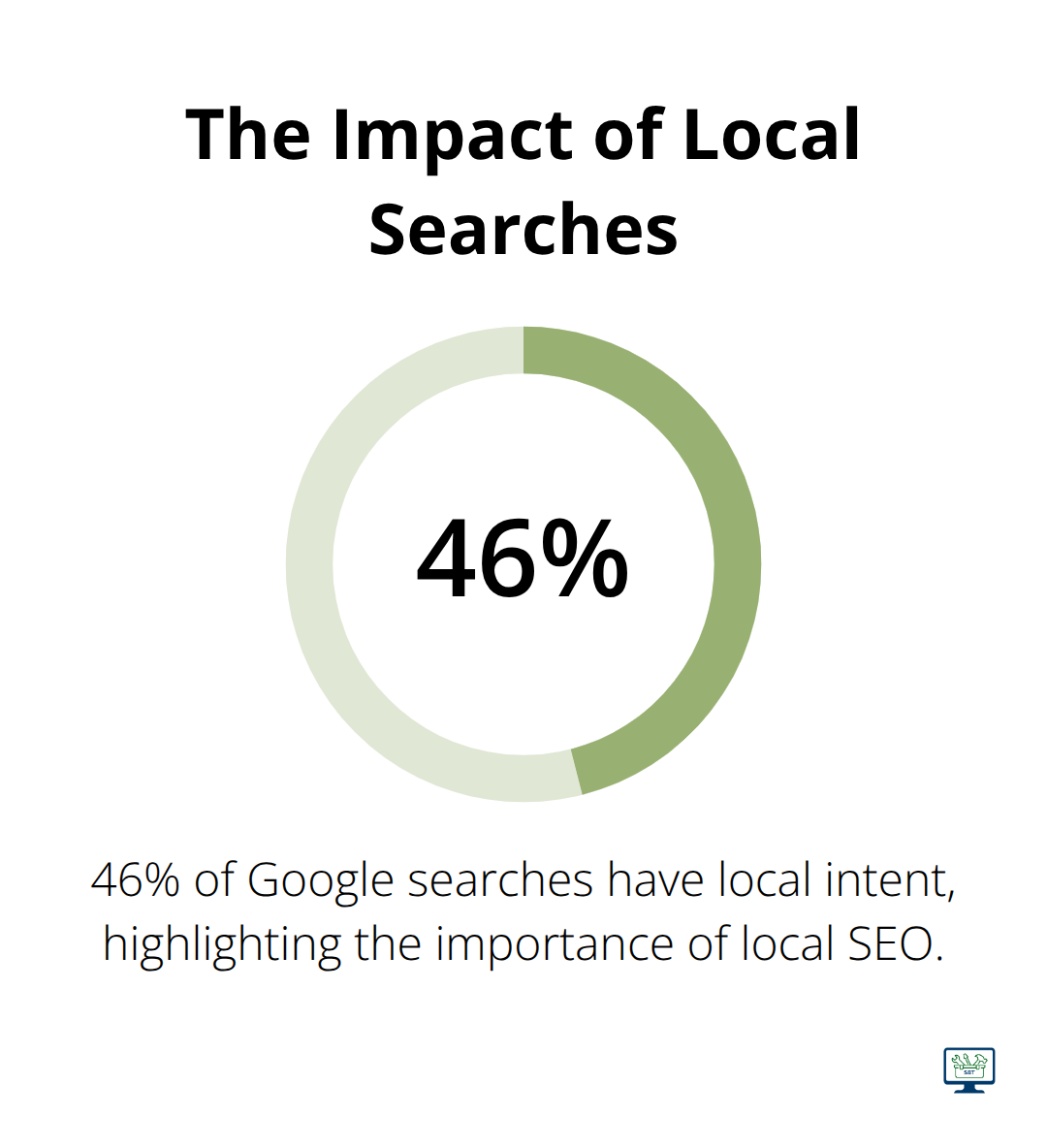 The Impact of Local Searches

46%

46% of Google searches have local intent, highlighting the importance of local SEO.

SBT